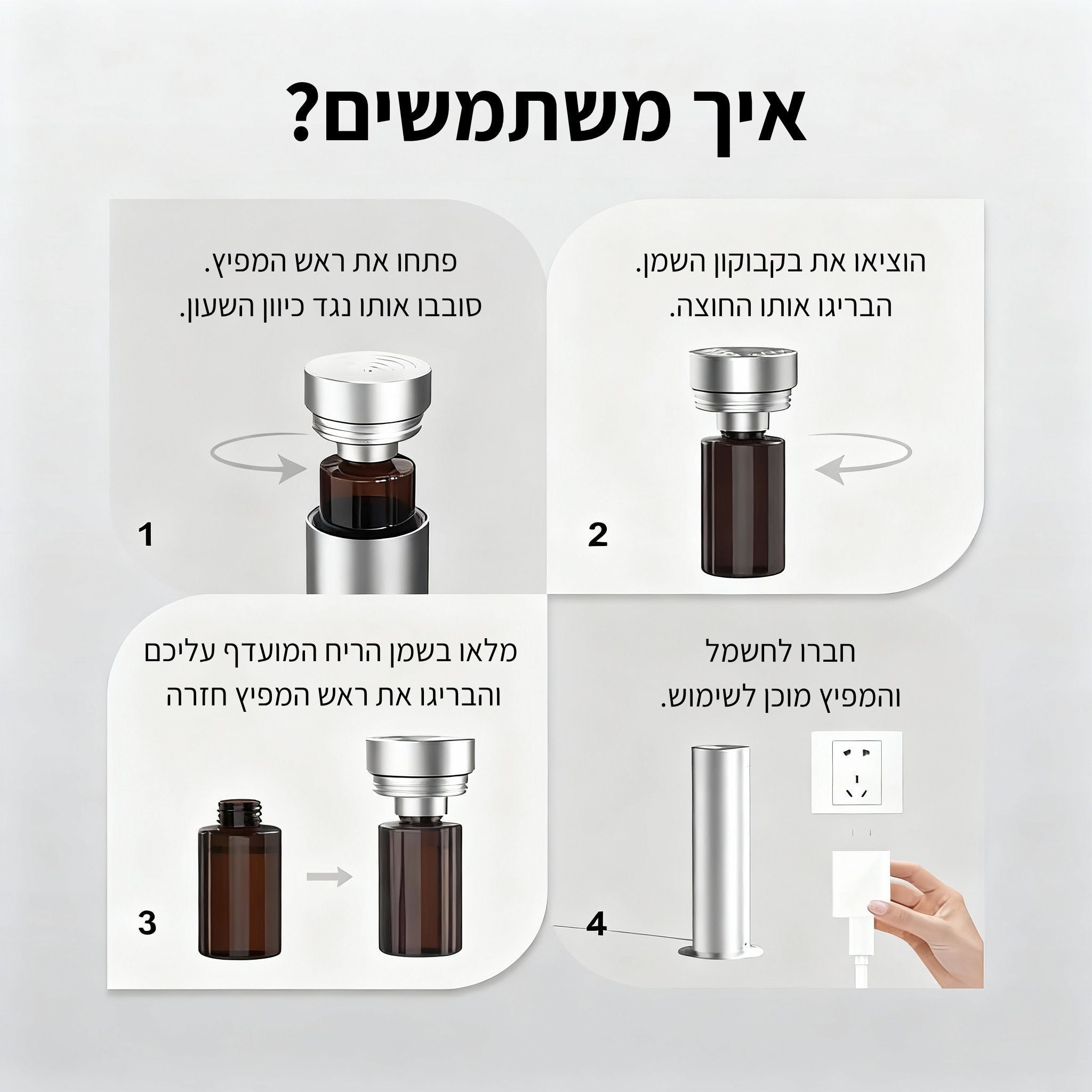 איך משתמשים?

פתחו את ראש המפיץ.
סובבו אותו נגד כיוון השעון.

1

הוציאו את בקבוקון השמן.
הבריגו אותו החוצה.

2

מלאו בשמן הריח המועדף עליכם
והבריגו את ראש המפיץ חזרה

3

חברו לחשמל
והמפיץ מוכן לשימוש.

4